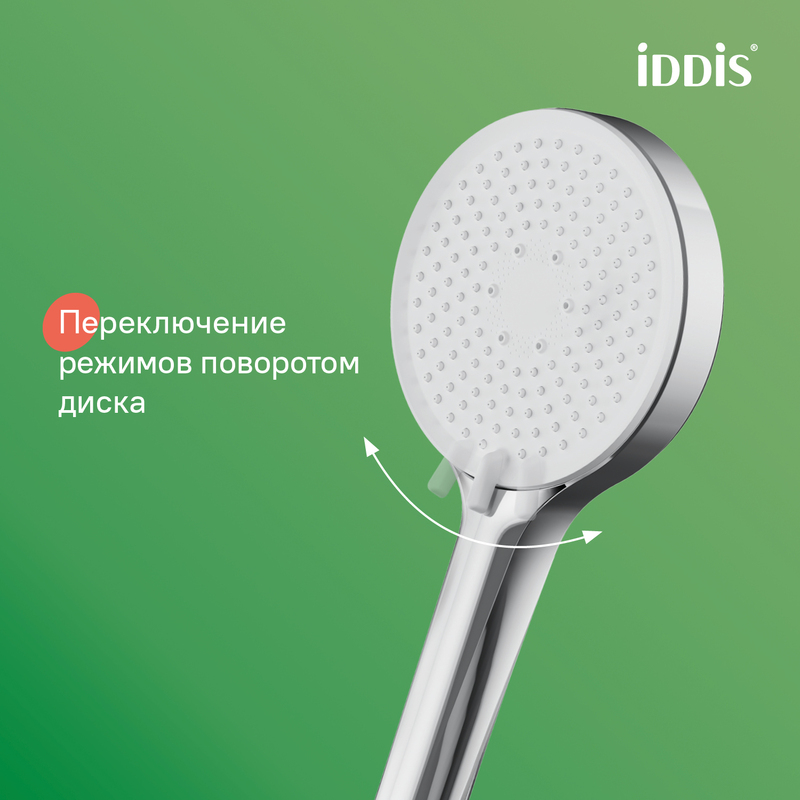 iDDiS®

Переключение режимов поворотом диска