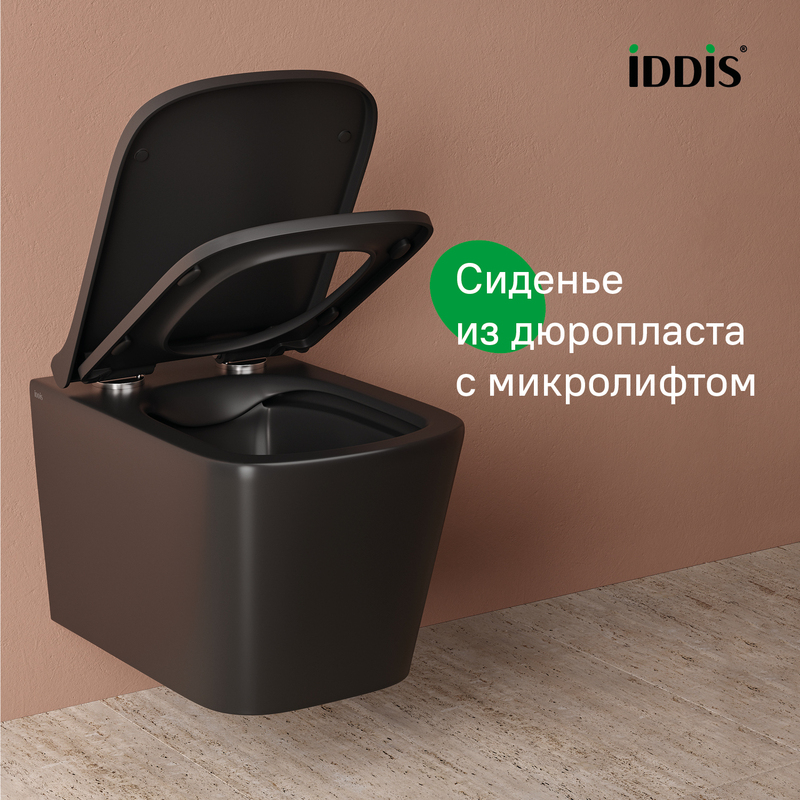 iDDiS®

Сиденье из дюропласта с микролифтом