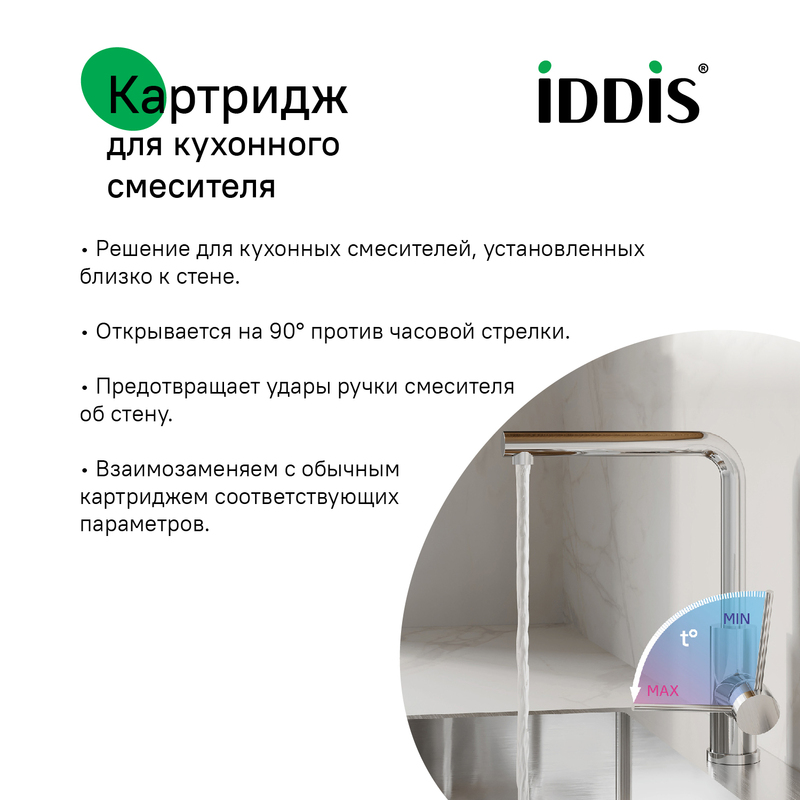 Картридж
для кухонного
смесителя

IDDIS®

• Решение для кухонных смесителей, установленных близко к стене.

• Открывается на 90° против часовой стрелки.

• Предотвращает удары ручки смесителя об стену.

• Взаимозаменяем с обычным картриджем соответствующих параметров.

MIN
t°
MAX