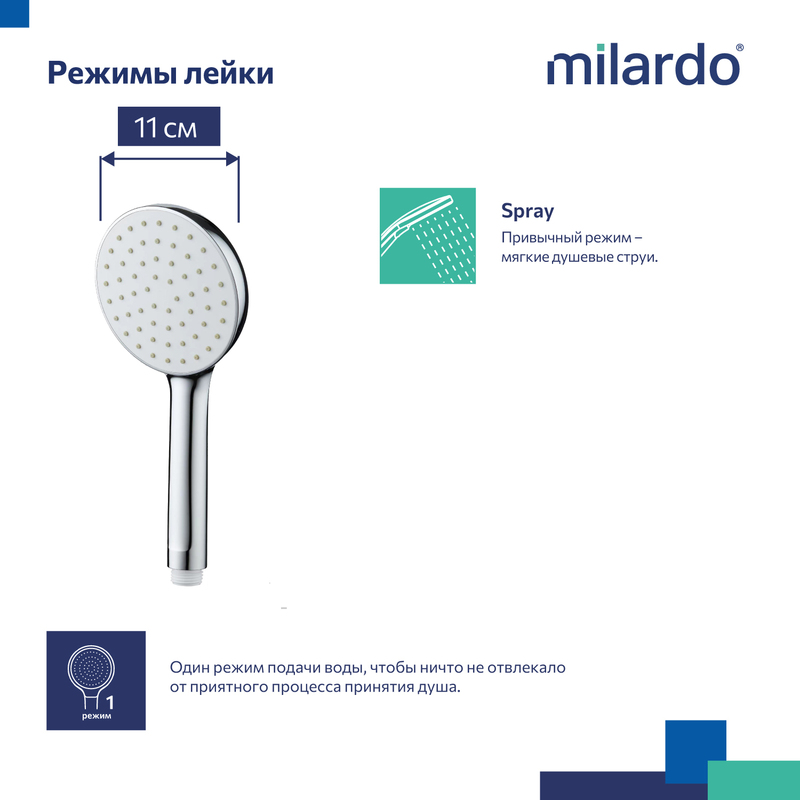 Режимы лейки

milardo®

11 см

Spray

Привычный режим – мягкие душевые струи.

1
режим

Один режим подачи воды, чтобы ничто не отвлекало от приятного процесса принятия душа.