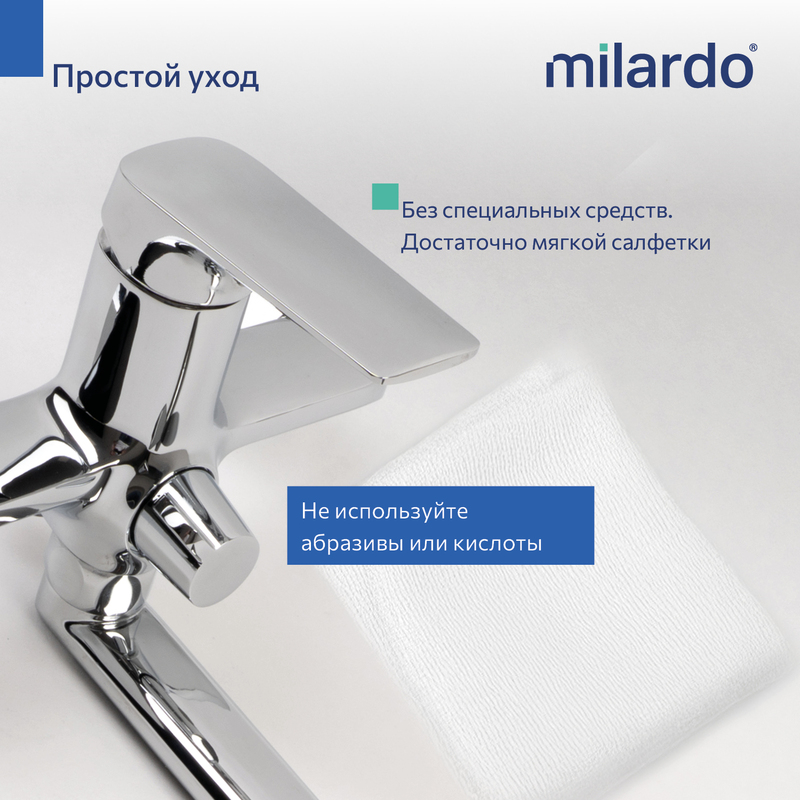 Простой уход

milardo®

Без специальных средств. Достаточно мягкой салфетки

Не используйте абразивы или кислоты