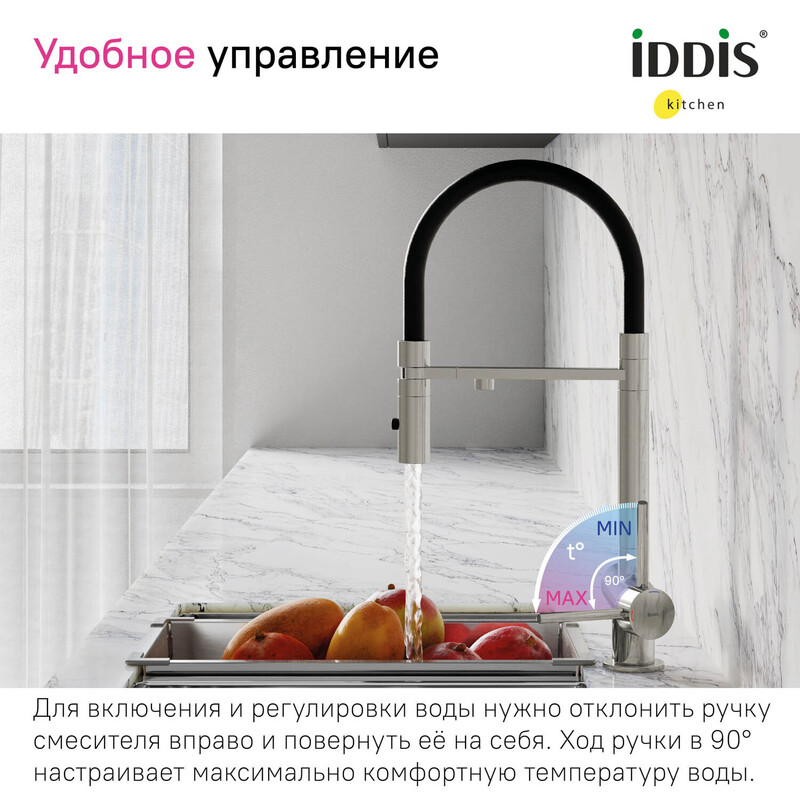 Удобное управление

iDDiS®
kitchen

MIN
t°
90°
MAX

Для включения и регулировки воды нужно отклонить ручку смесителя вправо и повернуть её на себя. Ход ручки в 90° настраивает максимально комфортную температуру воды.