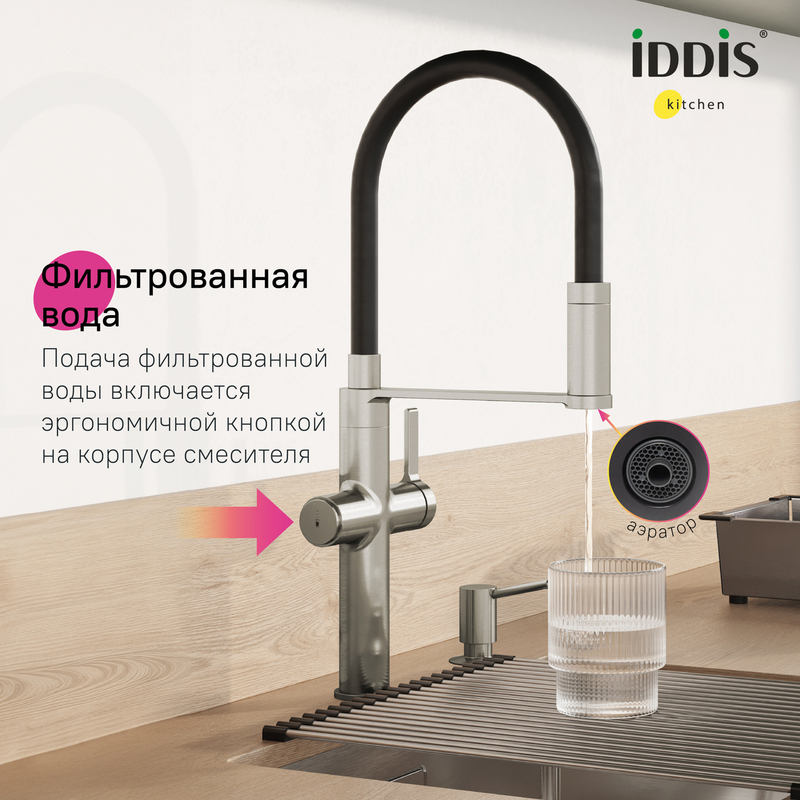 iDDiS®
kitchen

Фильтрованная вода

Подача фильтрованной воды включается эргономичной кнопкой на корпусе смесителя

аэратор