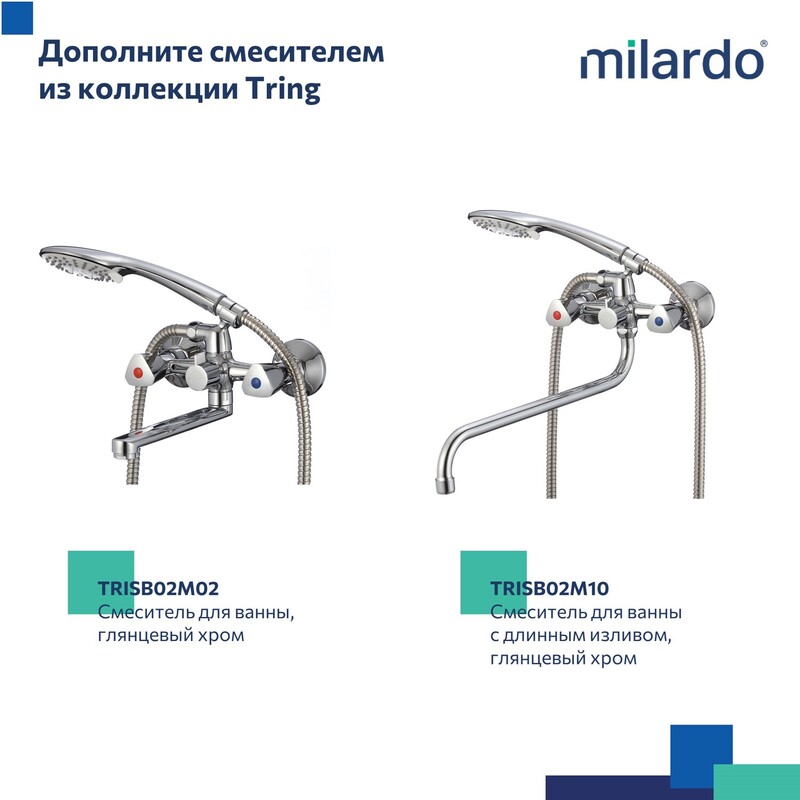 Дополните смесителем из коллекции Tring

milardo®

TRISB02M02
Смеситель для ванны, глянцевый хром

TRISB02M10
Смеситель для ванны с длинным изливом, глянцевый хром