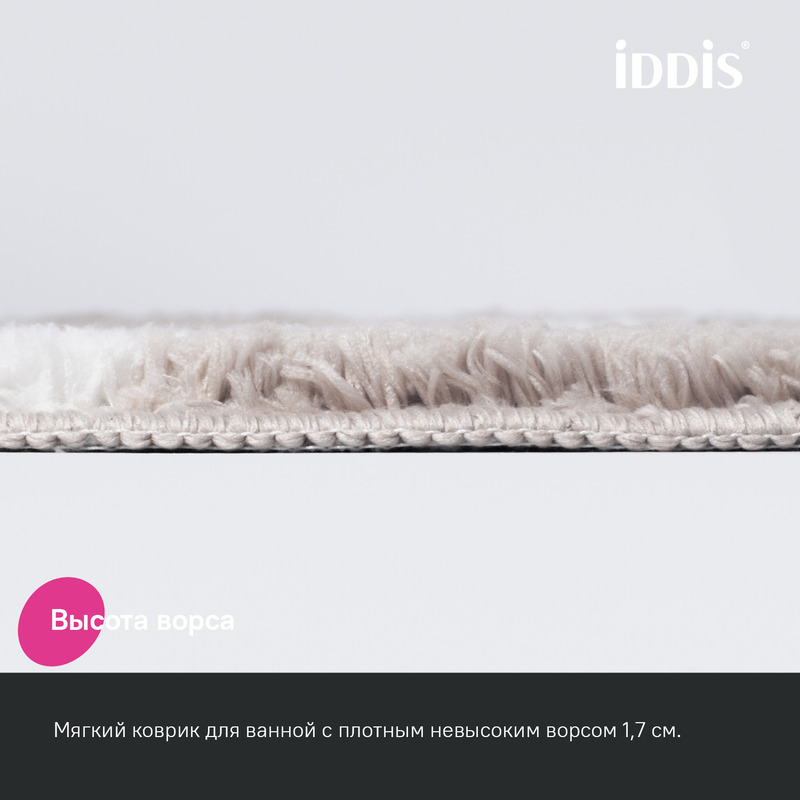 iDDiS®

Высота ворса

Мягкий коврик для ванной с плотным невысоким ворсом 1,7 см.