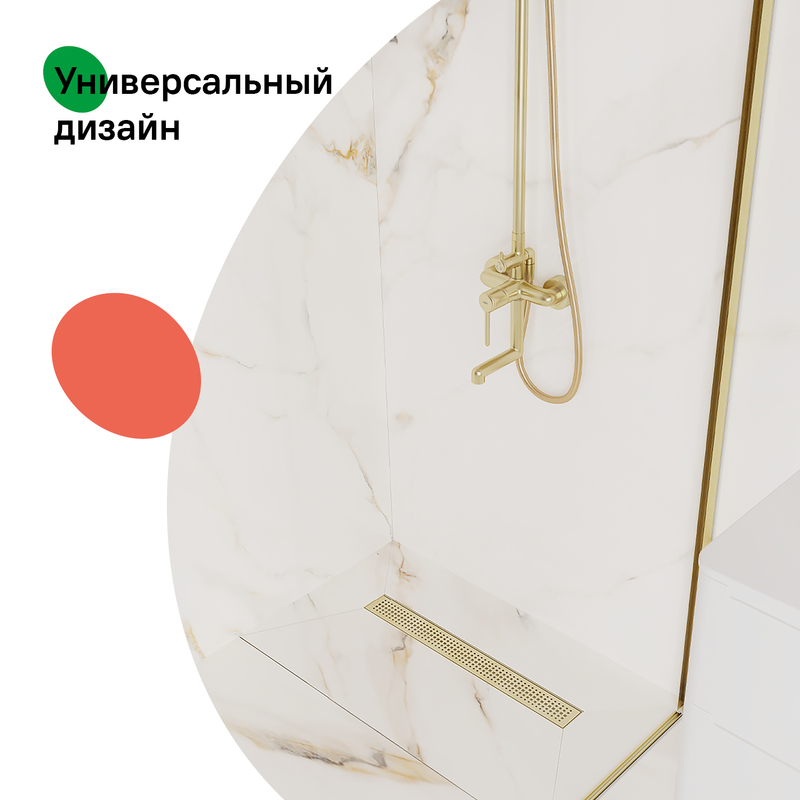 Универсальный дизайн