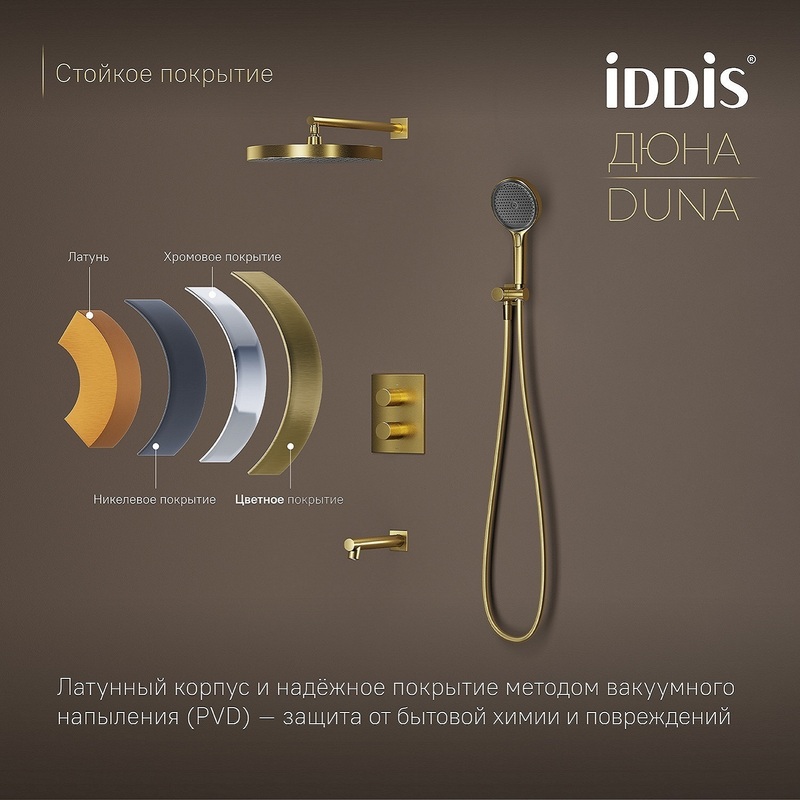 Стойкое покрытие

iDDiS®

ДЮНА

DUNA

Латунь

Хромовое покрытие

Никелевое покрытие

Цветное покрытие

Латунный корпус и надёжное покрытие методом вакуумного напыления (PVD) — защита от бытовой химии и повреждений