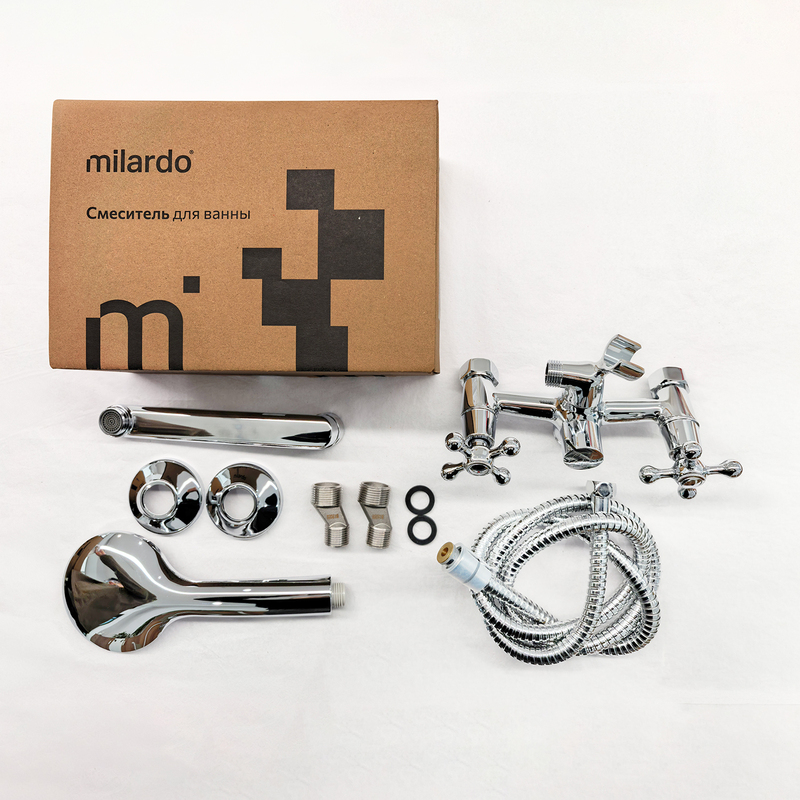 milardo®

Смеситель для ванны

m