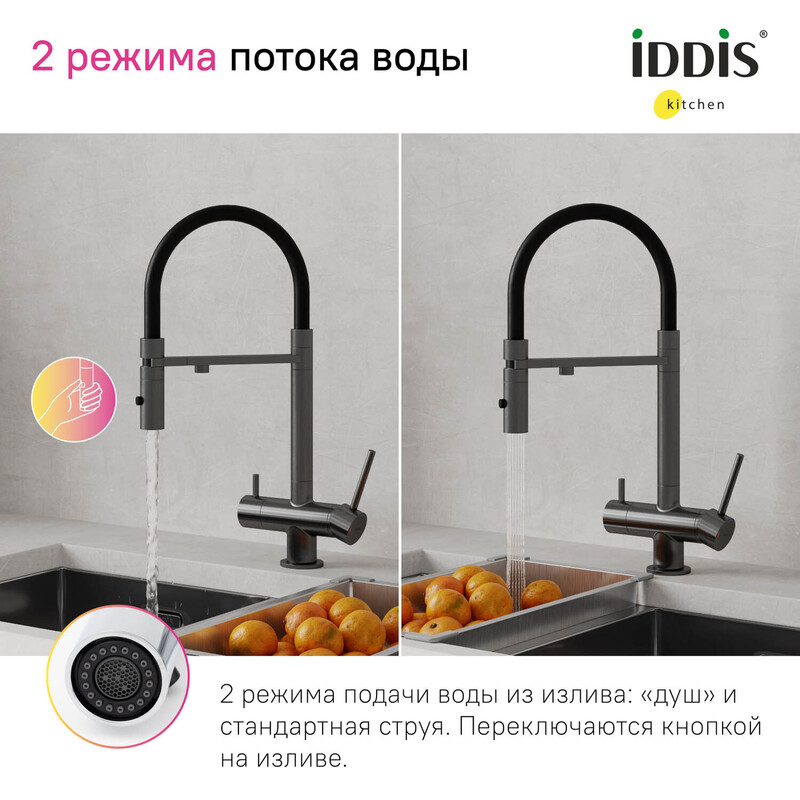 2 режима потока воды

iDDiS®
kitchen

2 режима подачи воды из излива: «душ» и стандартная струя. Переключаются кнопкой на изливе.