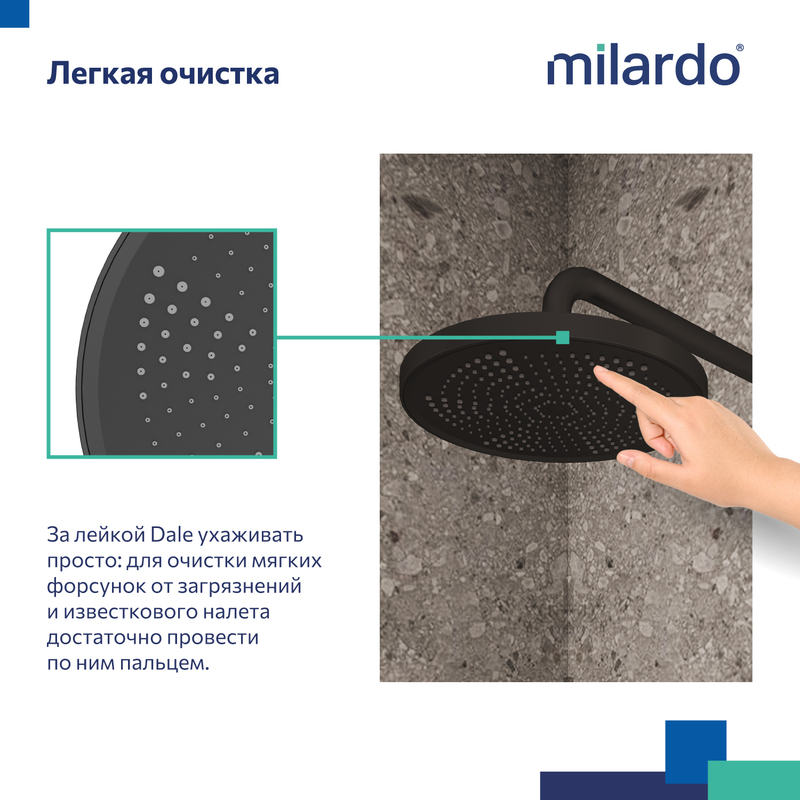 Легкая очистка

milardo®

За лейкой Dale ухаживать просто: для очистки мягких форсунок от загрязнений и известкового налета достаточно провести по ним пальцем.