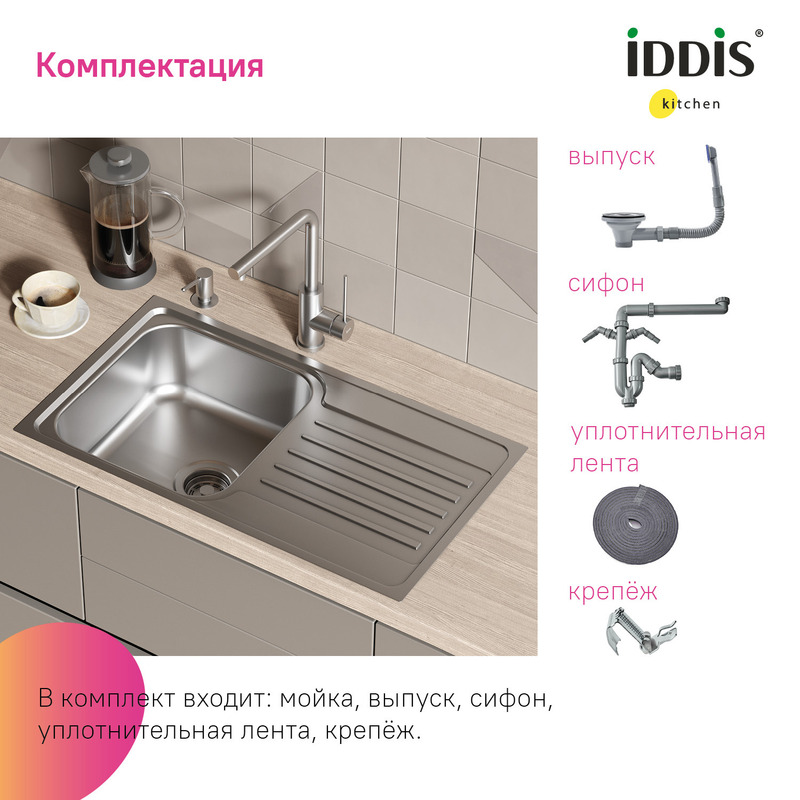 Комплектация

iDDiS®
kitchen

выпуск

сифон

уплотнительная лента

крепёж

В комплект входит: мойка, выпуск, сифон, уплотнительная лента, крепёж.