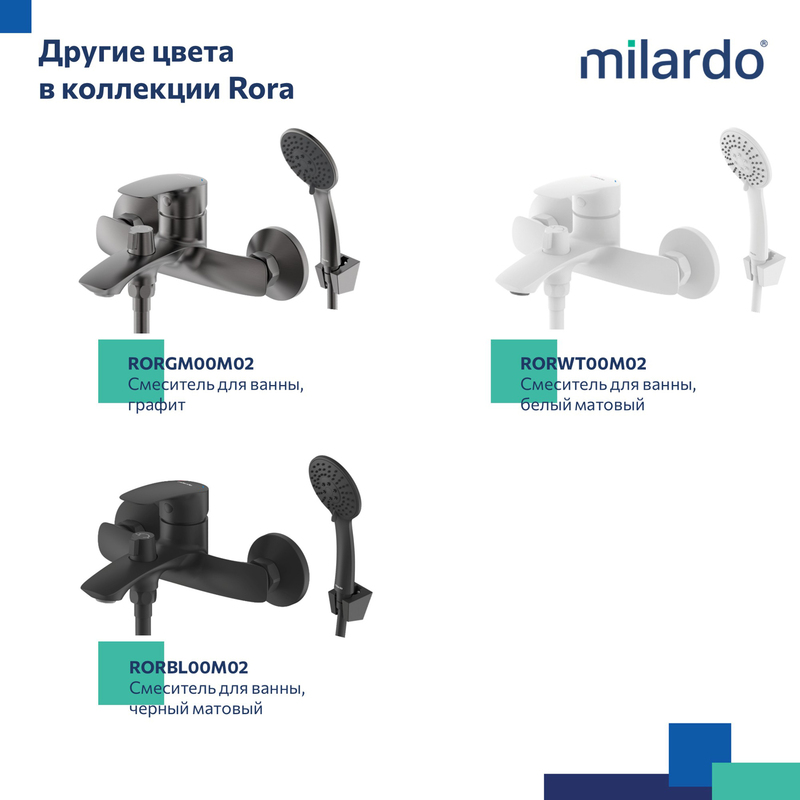 Другие цвета в коллекции Rora

milardo®

RORGM00M02
Смеситель для ванны, графит

RORWT00M02
Смеситель для ванны, белый матовый

RORBL00M02
Смеситель для ванны, черный матовый