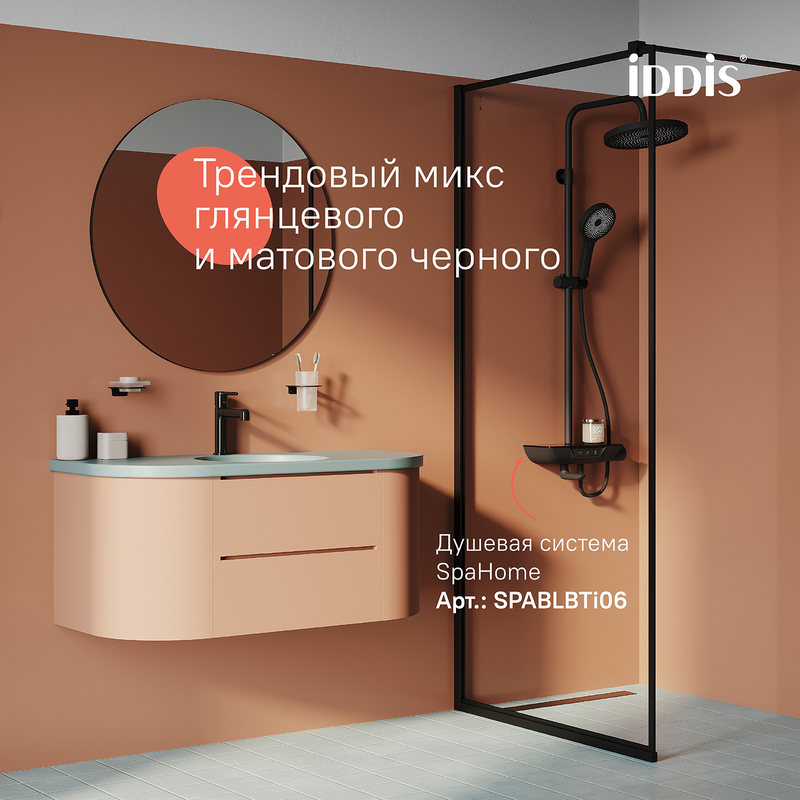 iDDiS®

Трендовый микс глянцевого и матового черного

Душевая система SpaHome
Арт.: SPABLBTi06