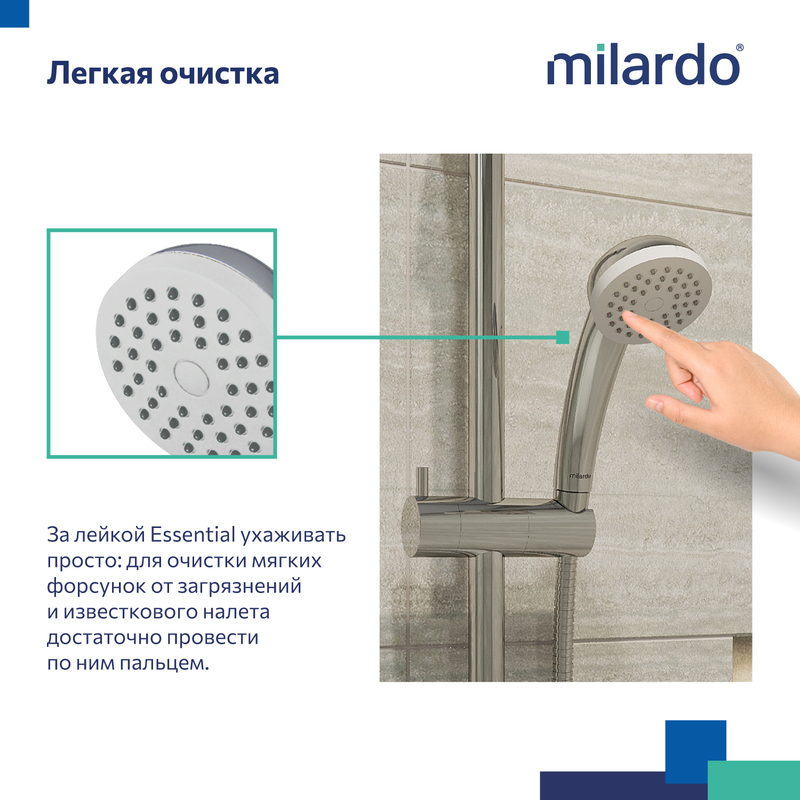 Легкая очистка

milardo®

milardo

За лейкой Essential ухаживать просто: для очистки мягких форсунок от загрязнений и известкового налета достаточно провести по ним пальцем.