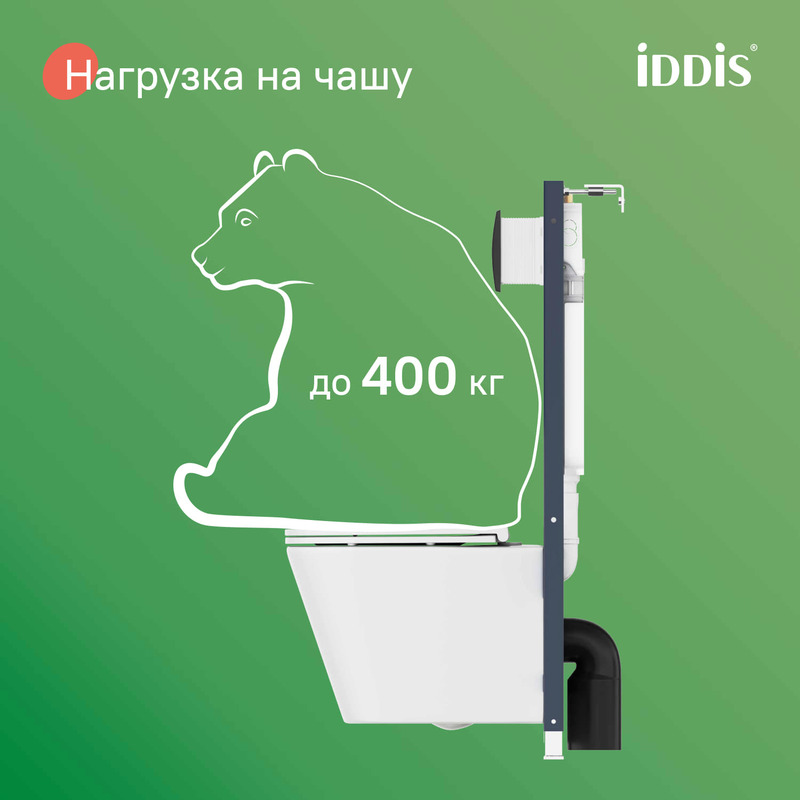 Нагрузка на чашу

iDDiS®

до 400 кг