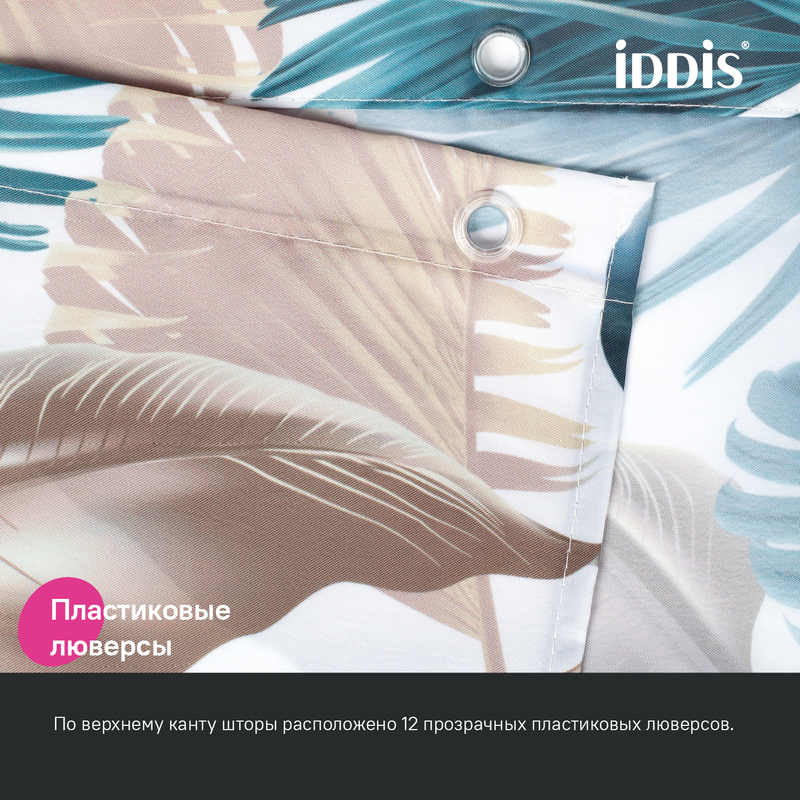 iDDiS®

Пластиковые люверсы

По верхнему канту шторы расположено 12 прозрачных пластиковых люверсов.