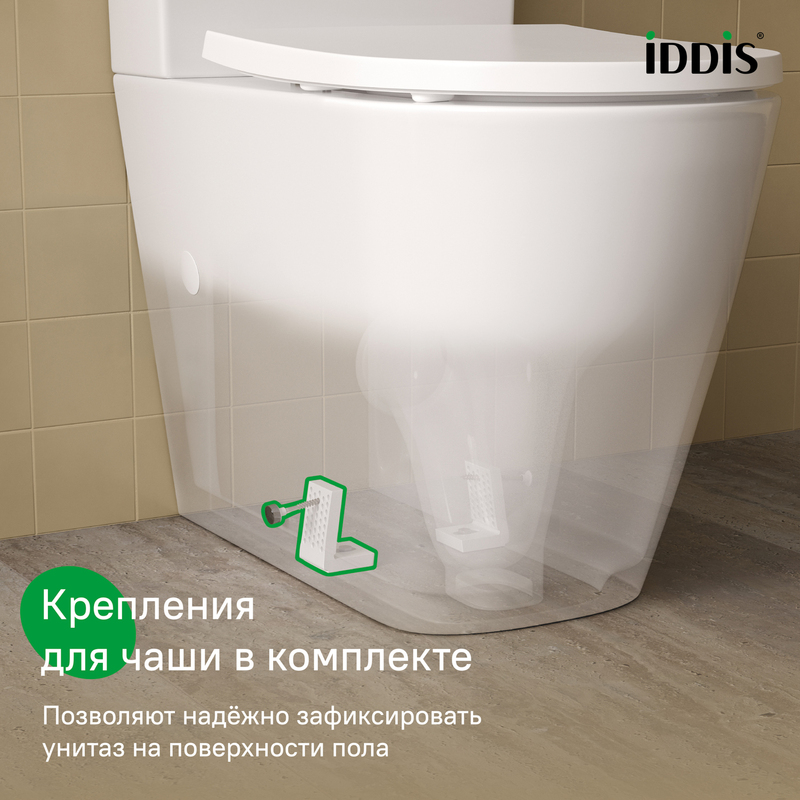 IDDIS®

Крепления для чаши в комплекте

Позволяют надёжно зафиксировать унитаз на поверхности пола