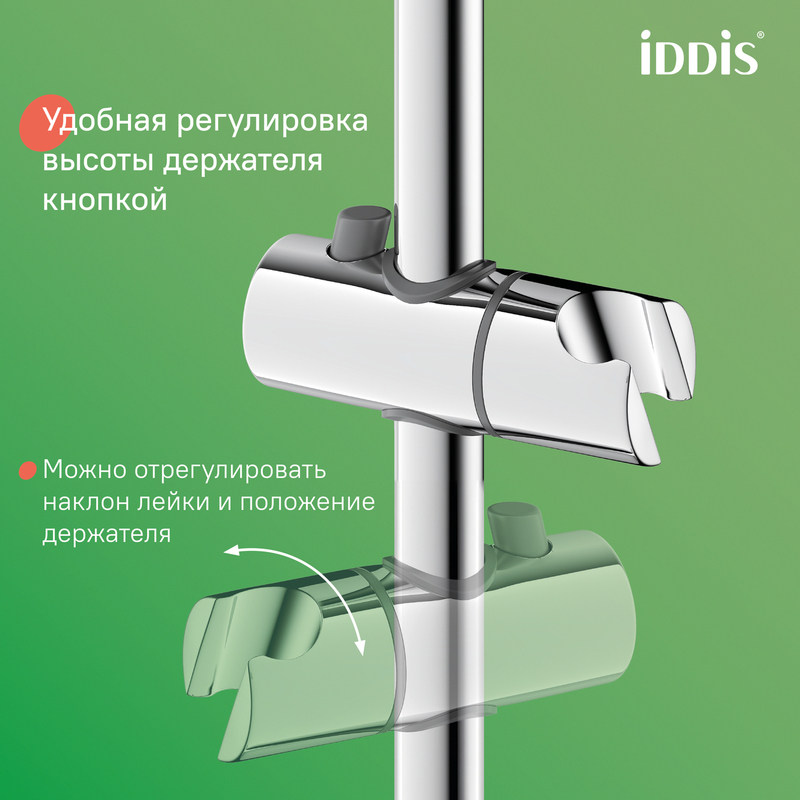 iDDiS®

Удобная регулировка высоты держателя кнопкой

Можно отрегулировать наклон лейки и положение держателя