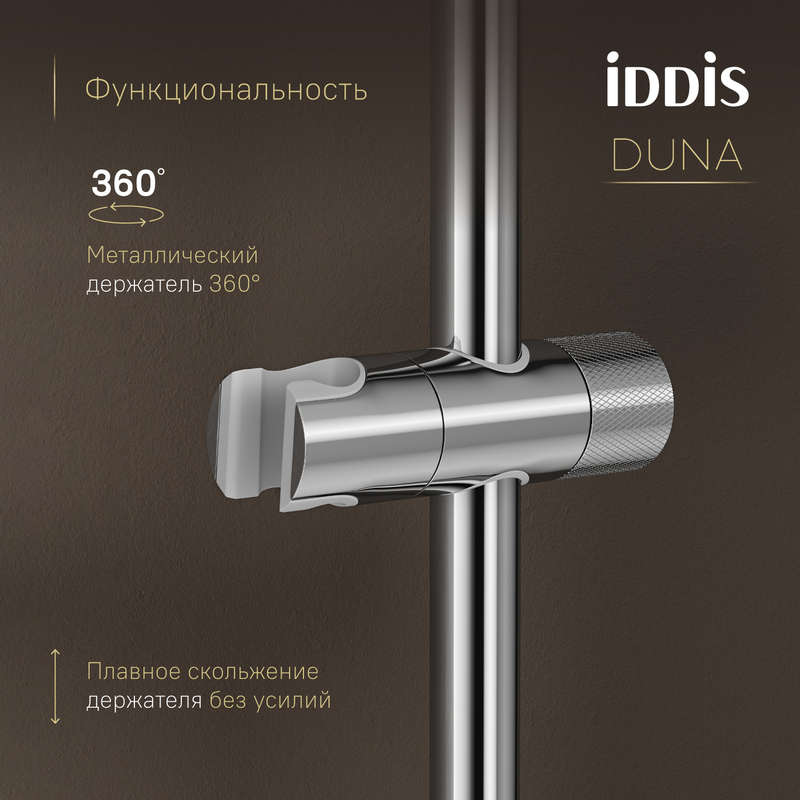 Функциональность

iDDiS

DUNA

360°

Металлический держатель 360°

Плавное скольжение держателя без усилий