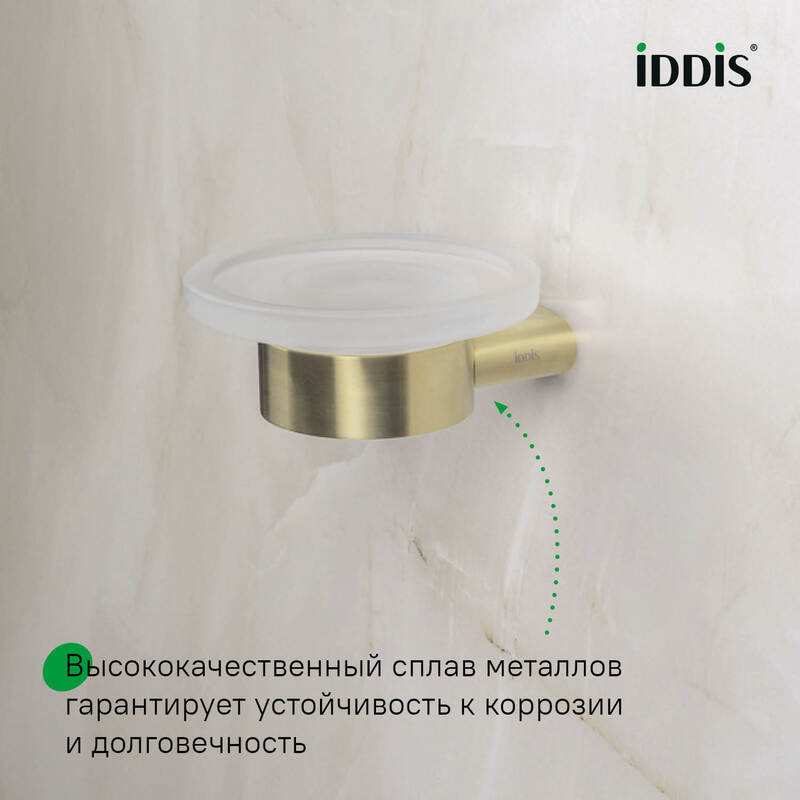 iDDiS®

iddis

Высококачественный сплав металлов гарантирует устойчивость к коррозии и долговечность