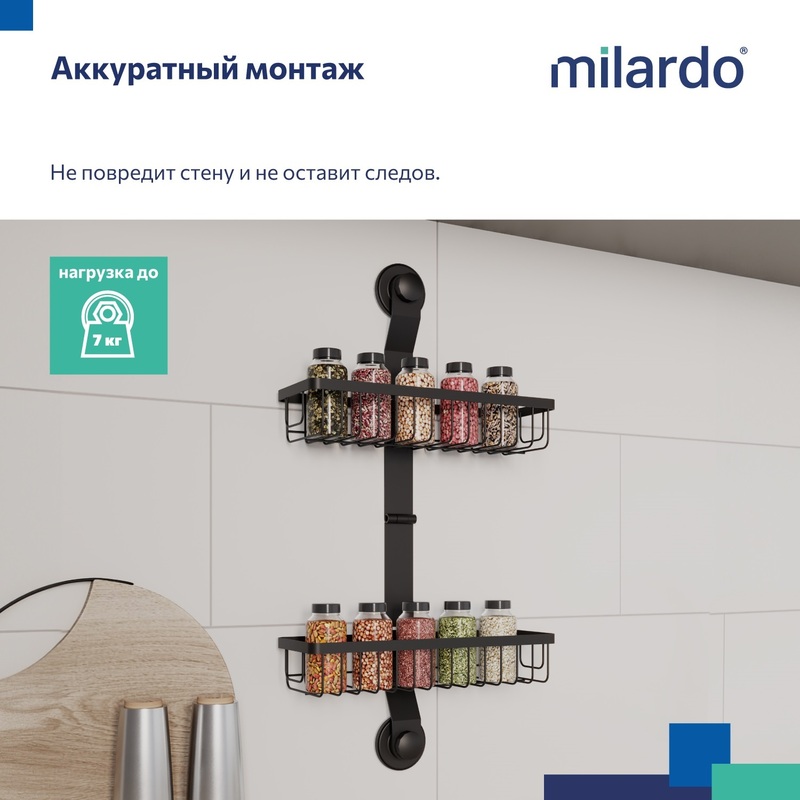 Аккуратный монтаж

milardo®

Не повредит стену и не оставит следов.

нагрузка до

7 кг