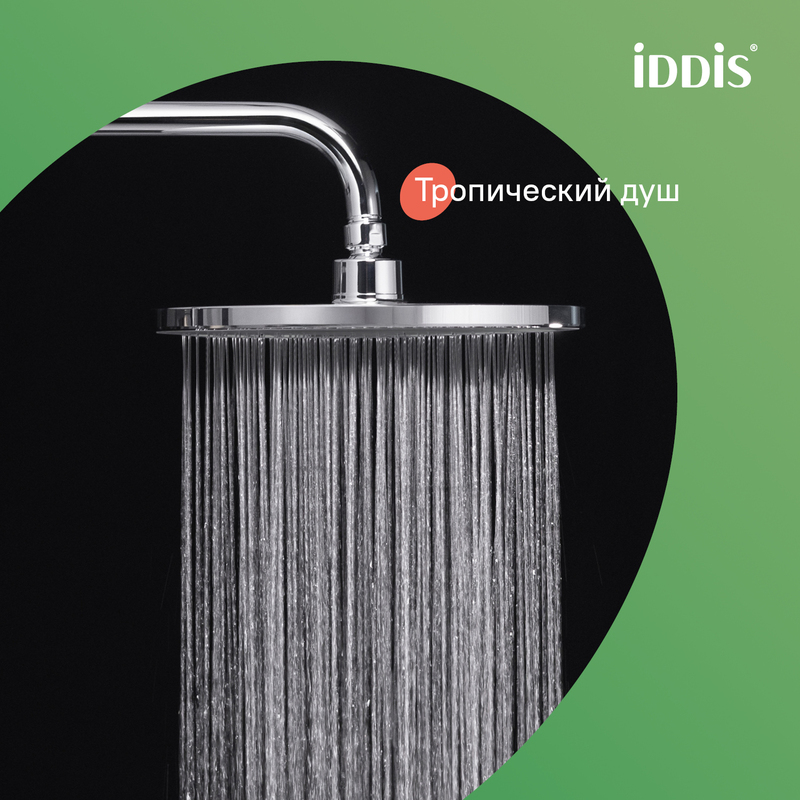 iDDiS®

Тропический душ