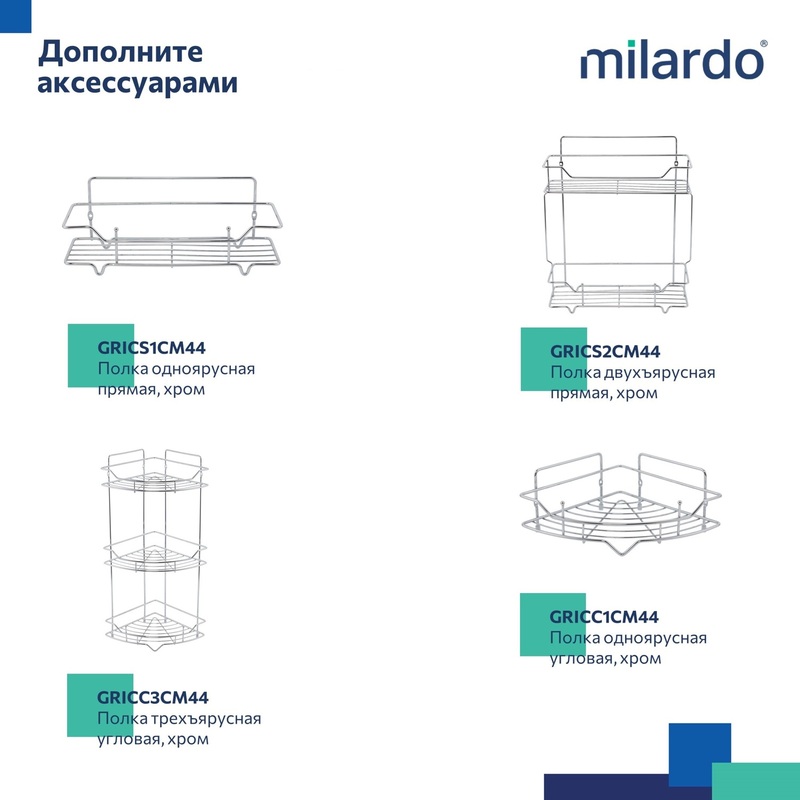 Дополните аксессуарами

milardo®

GRICS1CM44
Полка одноярусная прямая, хром

GRICS2CM44
Полка двухъярусная прямая, хром

GRICC3CM44
Полка трехъярусная угловая, хром

GRICC1CM44
Полка одноярусная угловая, хром