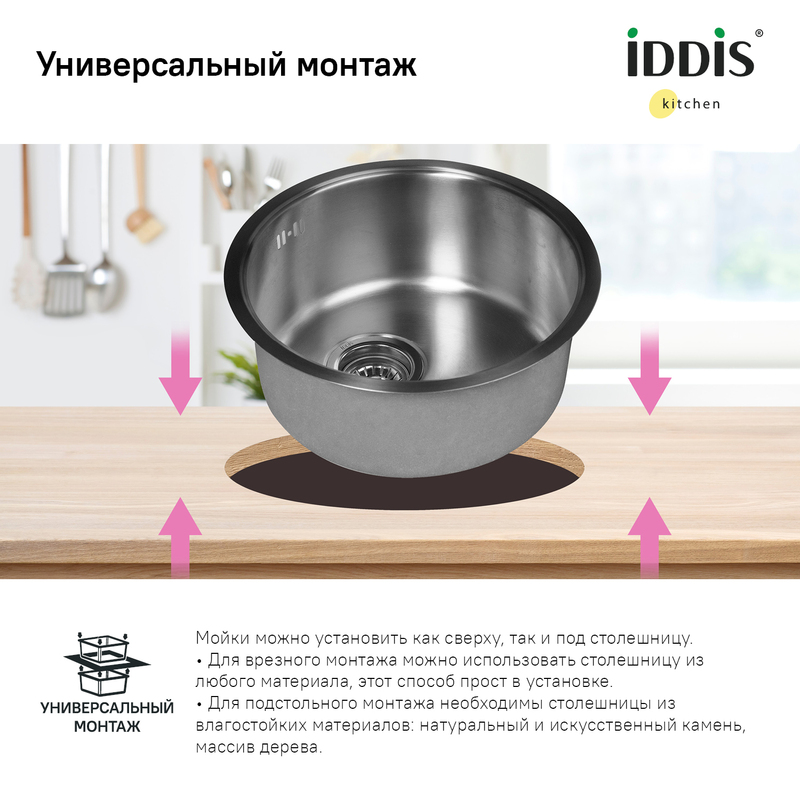 Универсальный монтаж

iDDiS®
kitchen

УНИВЕРСАЛЬНЫЙ МОНТАЖ

Мойки можно установить как сверху, так и под столешницу.
• Для врезного монтажа можно использовать столешницу из любого материала, этот способ прост в установке.
• Для подстольного монтажа необходимы столешницы из влагостойких материалов: натуральный и искусственный камень, массив дерева.