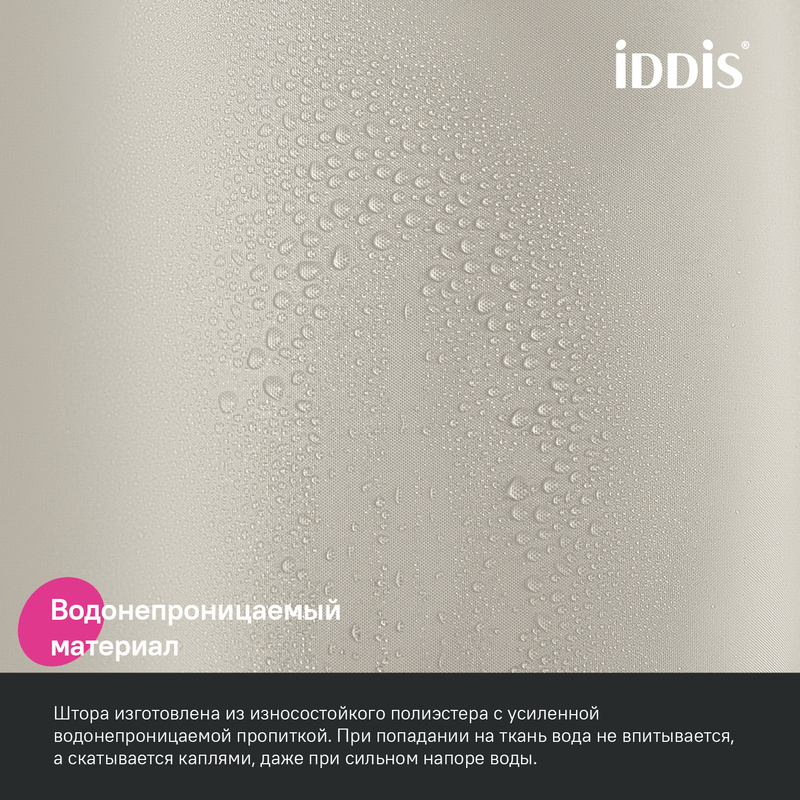 iDDiS®

Водонепроницаемый материал

Штора изготовлена из износостойкого полиэстера с усиленной водонепроницаемой пропиткой. При попадании на ткань вода не впитывается, а скатывается каплями, даже при сильном напоре воды.