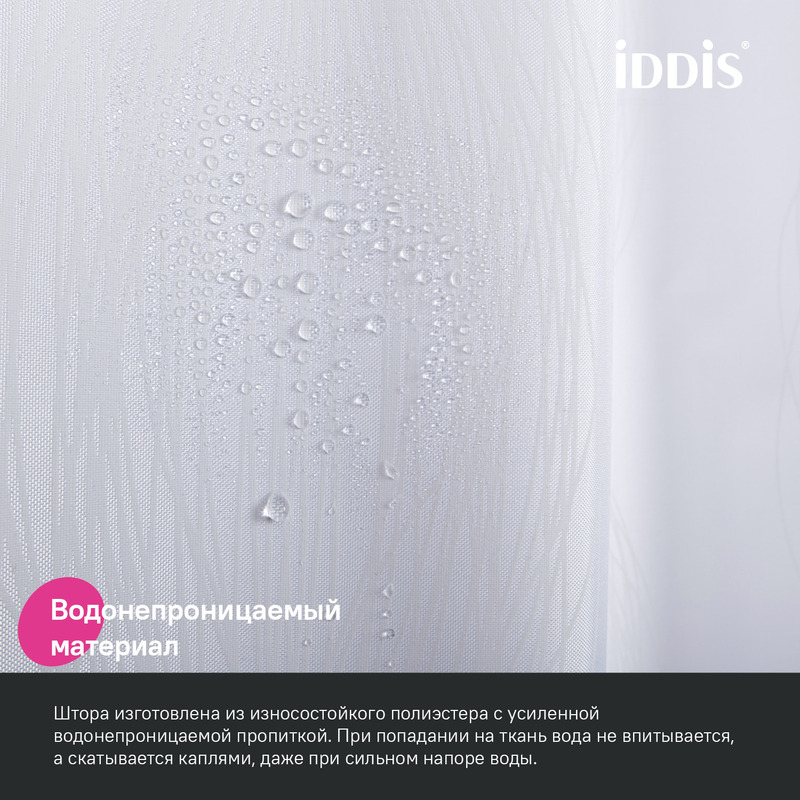 iDDiS®

Водонепроницаемый материал

Штора изготовлена из износостойкого полиэстера с усиленной водонепроницаемой пропиткой. При попадании на ткань вода не впитывается, а скатывается каплями, даже при сильном напоре воды.