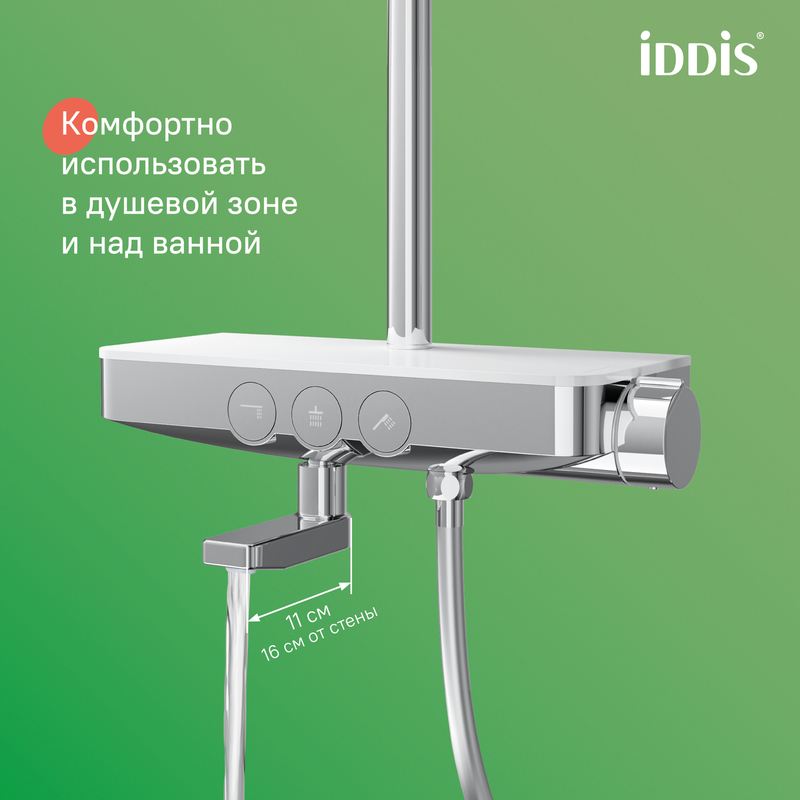 iDDiS®

Комфортно использовать в душевой зоне и над ванной

11 см
16 см от стены