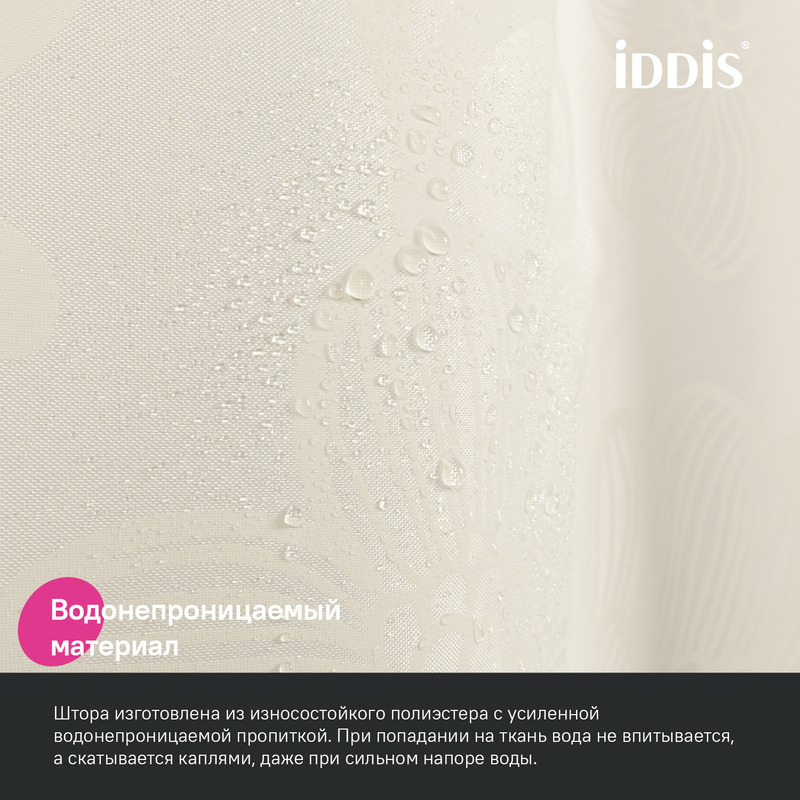 iDDiS®

Водонепроницаемый материал

Штора изготовлена из износостойкого полиэстера с усиленной водонепроницаемой пропиткой. При попадании на ткань вода не впитывается, а скатывается каплями, даже при сильном напоре воды.