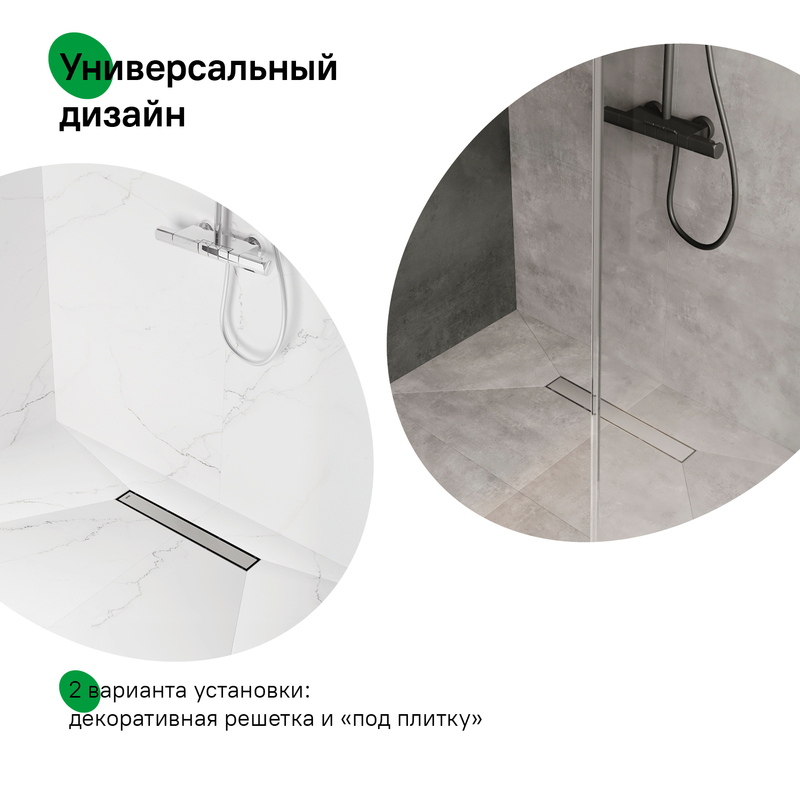 Универсальный дизайн

2 варианта установки:
декоративная решетка и «под плитку»