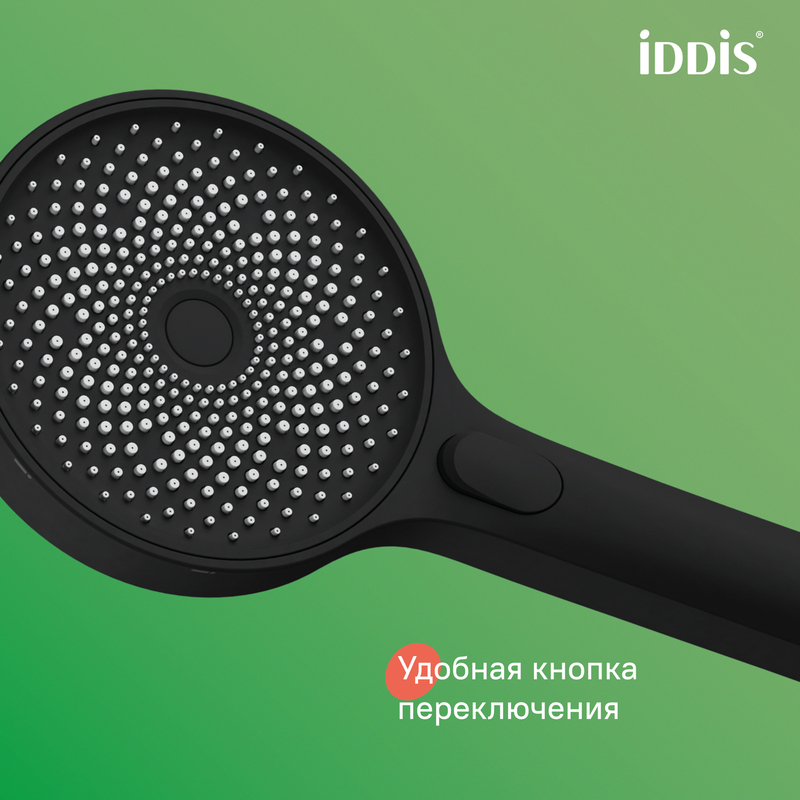 iDDiS®

Удобная кнопка переключения