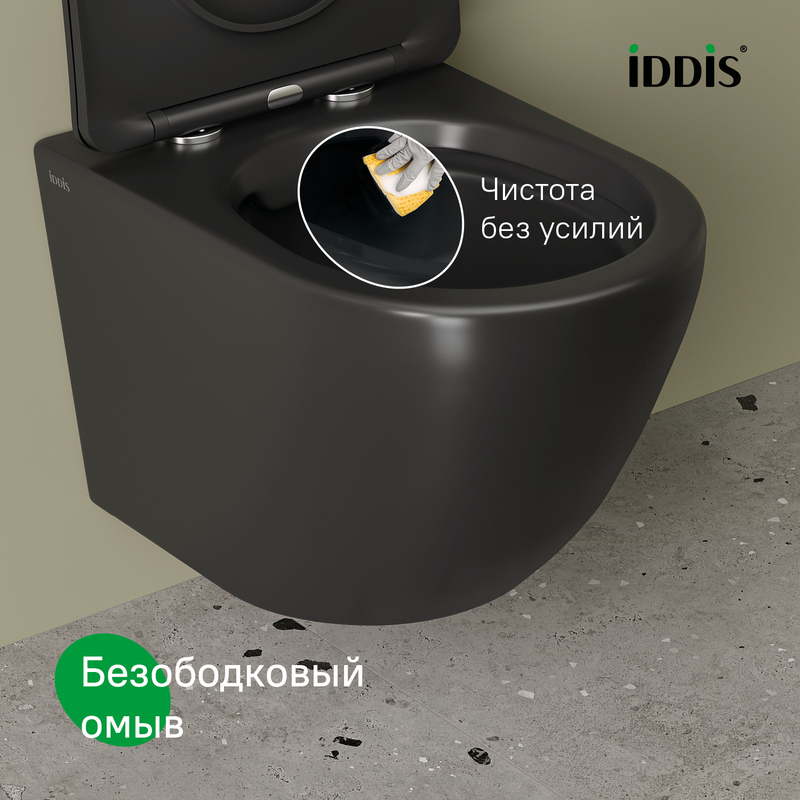 iDDiS®

iddis

Чистота без усилий

Безободковый омыв