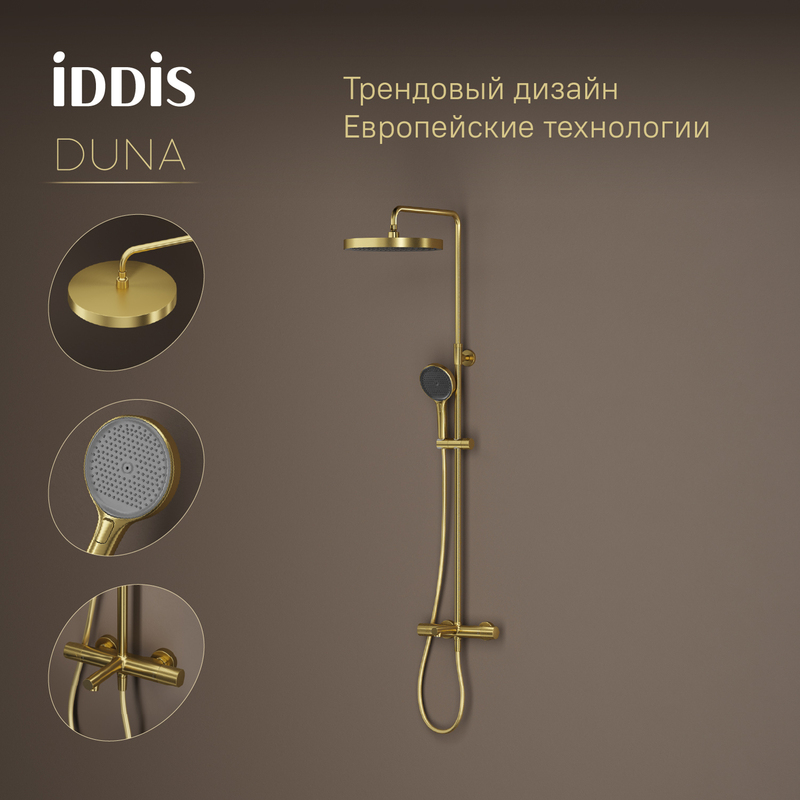 iDDiS
DUNA

Трендовый дизайн
Европейские технологии