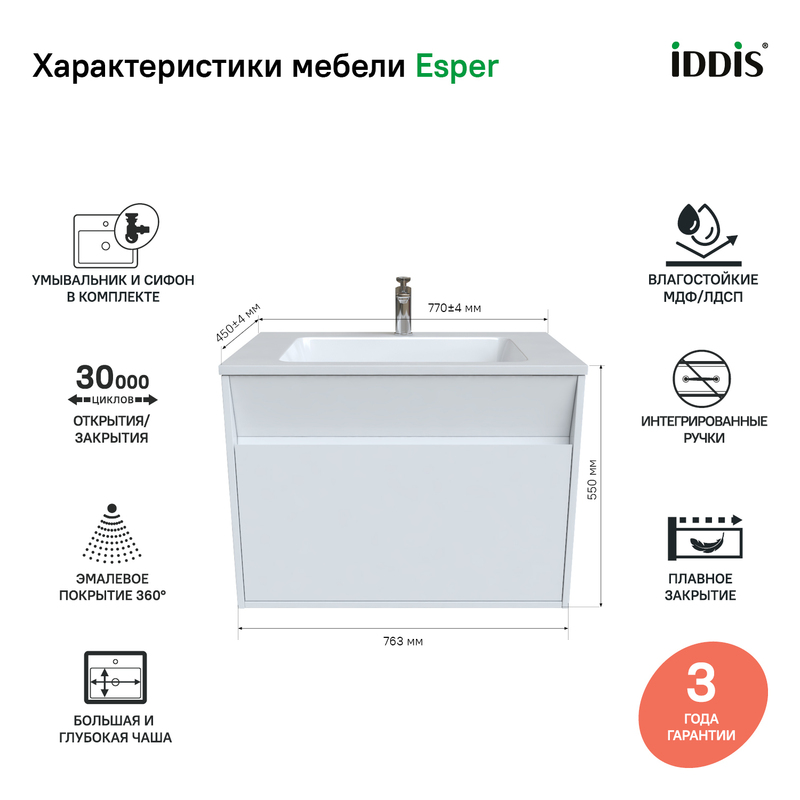 Характеристики мебели Esper

IDDIS®

УМЫВАЛЬНИК И СИФОН В КОМПЛЕКТЕ

30000 циклов

ОТКРЫТИЯ/ ЗАКРЫТИЯ

ЭМАЛЕВОЕ ПОКРЫТИЕ 360°

БОЛЬШАЯ И ГЛУБОКАЯ ЧАША

450±4 мм

770±4 мм

550 мм

763 мм

ВЛАГОСТОЙКИЕ МДФ/ЛДСП

ИНТЕГРИРОВАННЫЕ РУЧКИ

ПЛАВНОЕ ЗАКРЫТИЕ

3 ГОДА ГАРАНТИИ