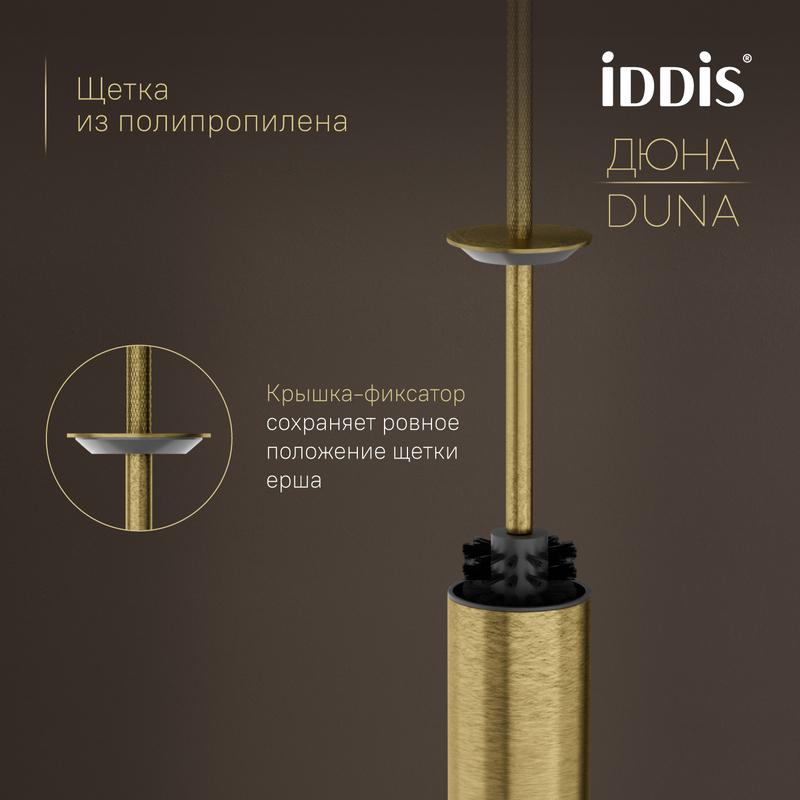 Щетка
из полипропилена

iDDiS®

ДЮНА
DUNA

Крышка-фиксатор сохраняет ровное положение щетки ерша