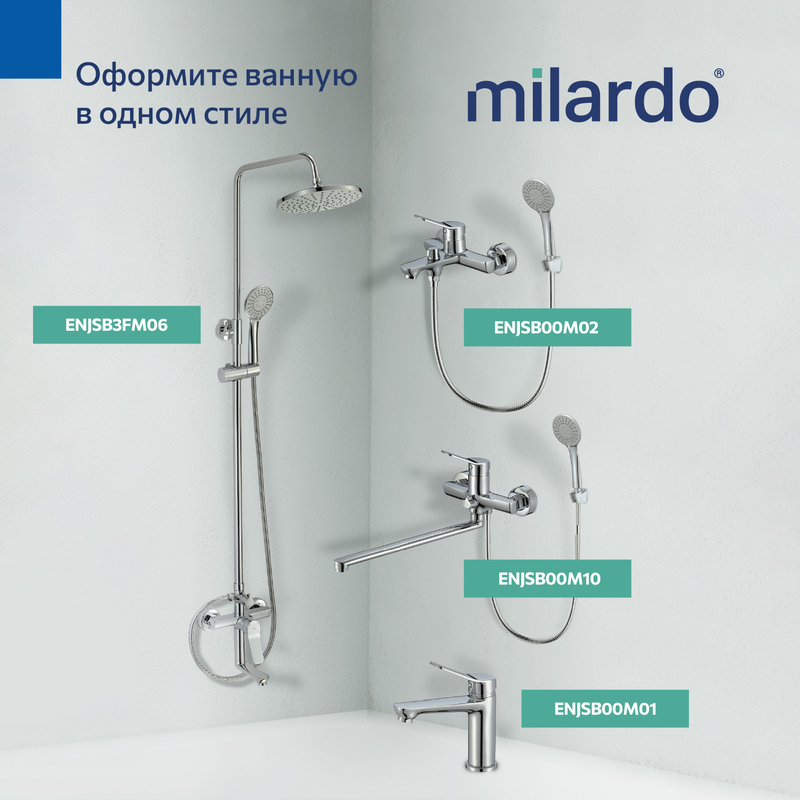 Оформите ванную в одном стиле

milardo®

ENJSB3FM06

ENJSB00M02

ENJSB00M10

ENJSB00M01