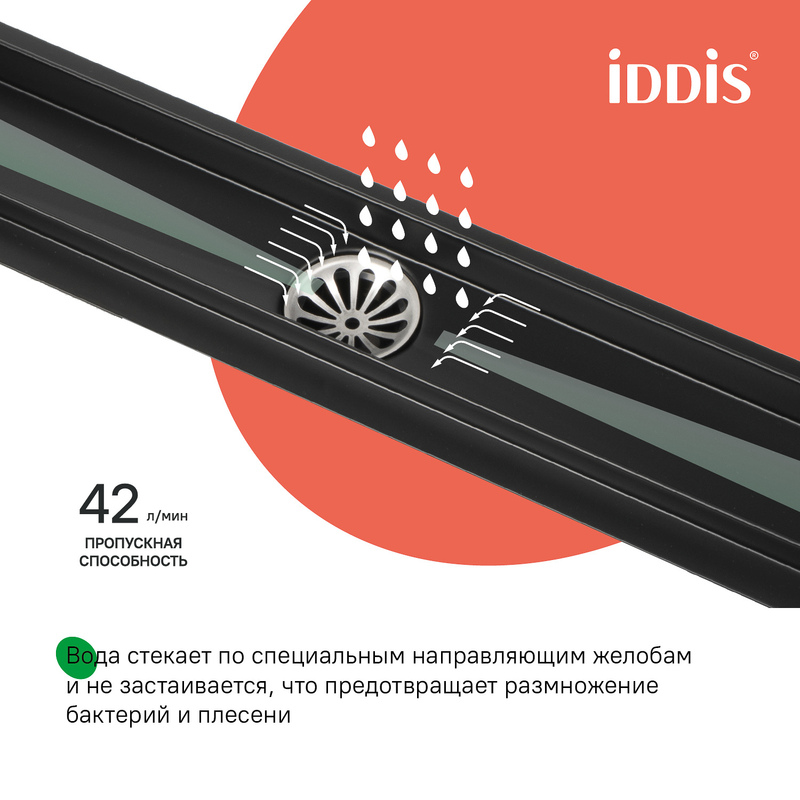 iDDiS®

42 л/мин
ПРОПУСКНАЯ СПОСОБНОСТЬ

Вода стекает по специальным направляющим желобам и не застаивается, что предотвращает размножение бактерий и плесени