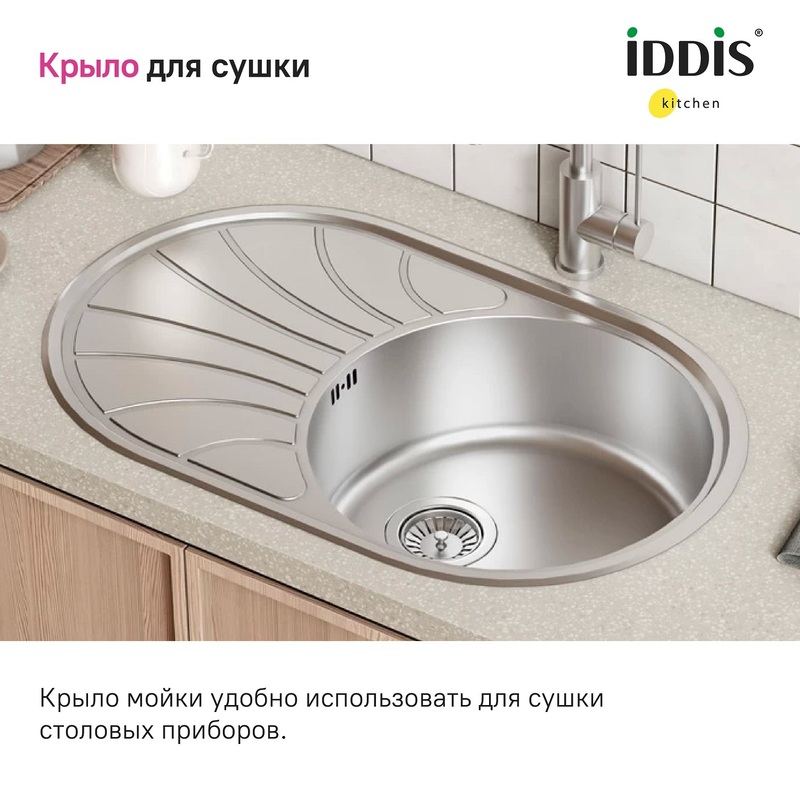 Крыло для сушки

iDDiS®
kitchen

Крыло мойки удобно использовать для сушки столовых приборов.