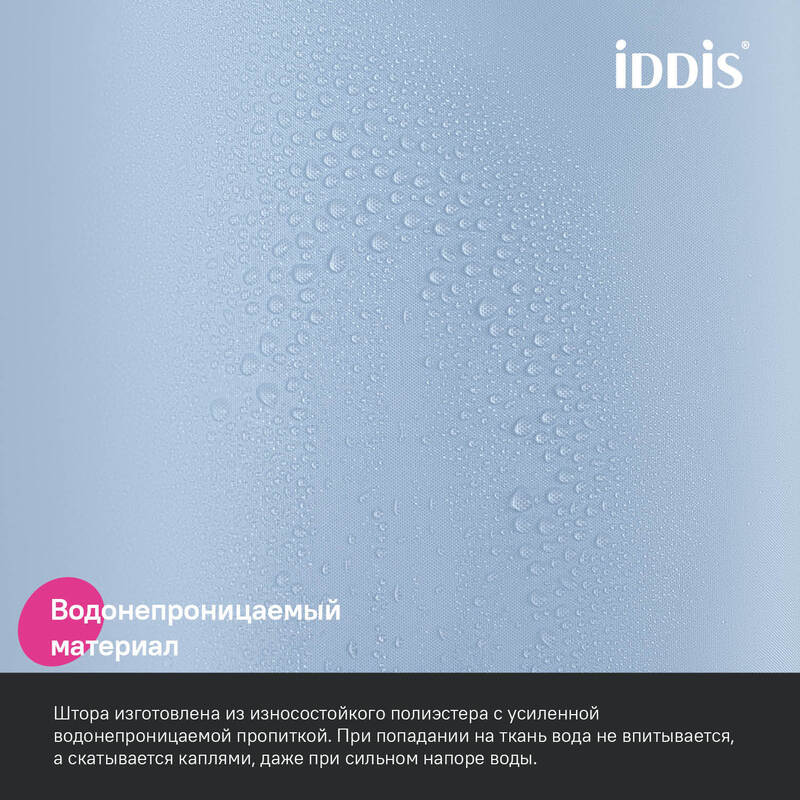 iDDiS®

Водонепроницаемый материал

Штора изготовлена из износостойкого полиэстера с усиленной водонепроницаемой пропиткой. При попадании на ткань вода не впитывается, а скатывается каплями, даже при сильном напоре воды.