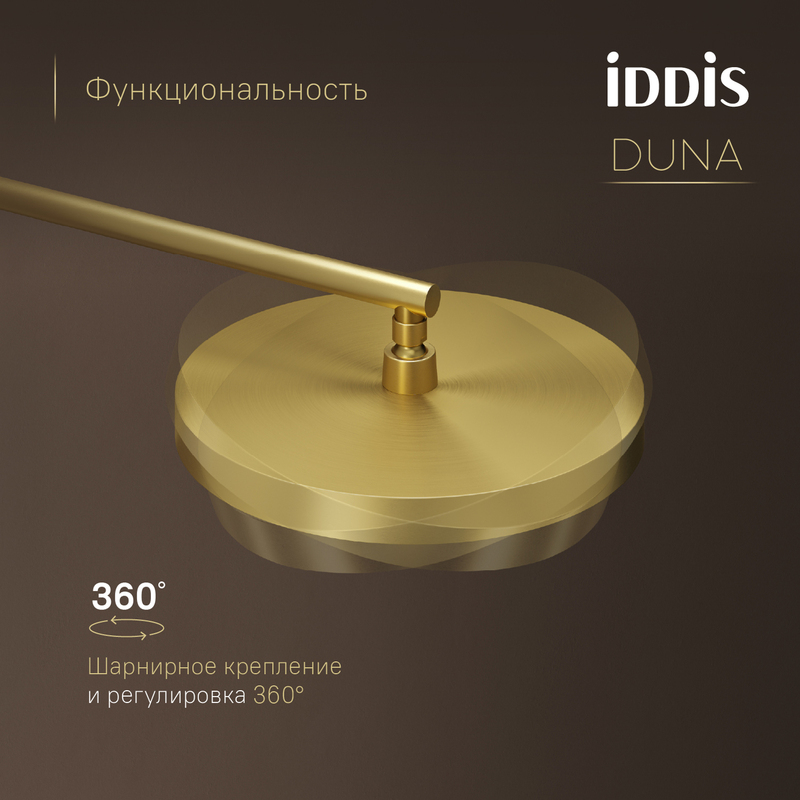 Функциональность

iDDiS

DUNA

360°

Шарнирное крепление и регулировка 360°