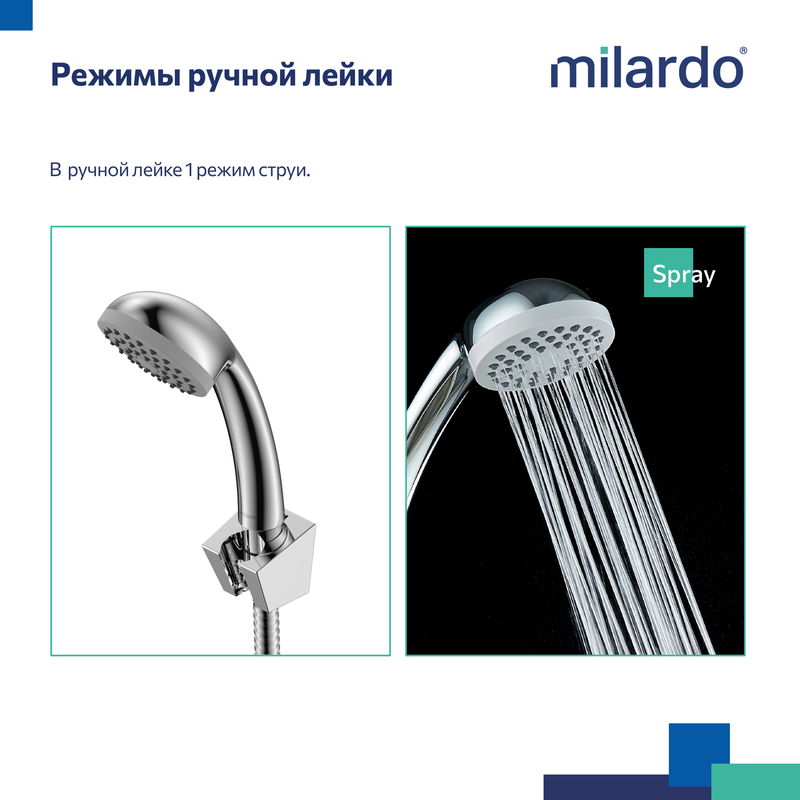 Режимы ручной лейки

milardo®

В ручной лейке 1 режим струи.

Spray