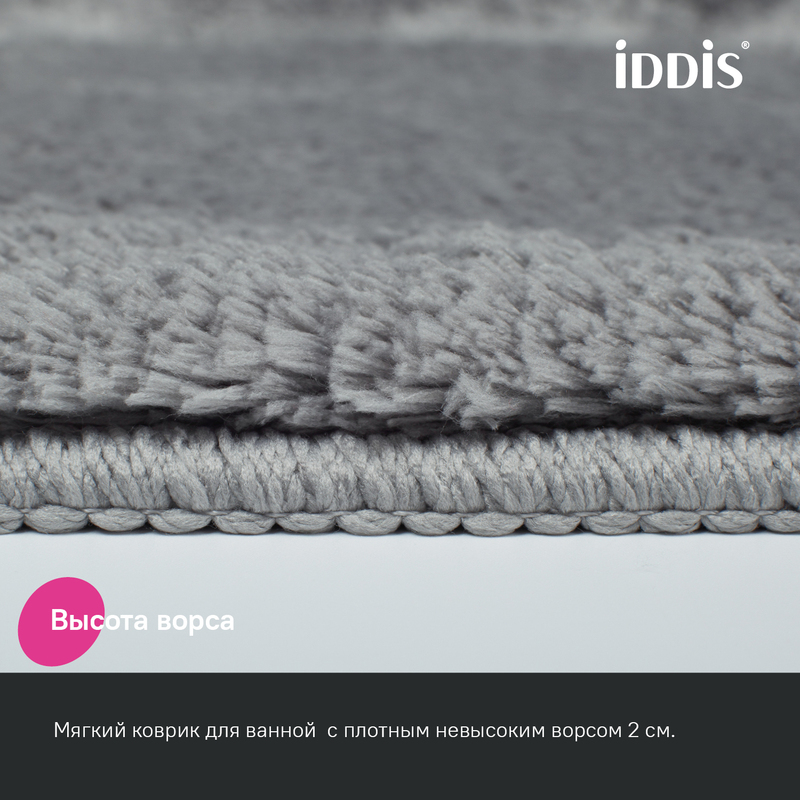 iDDiS®

Высота ворса

Мягкий коврик для ванной с плотным невысоким ворсом 2 см.