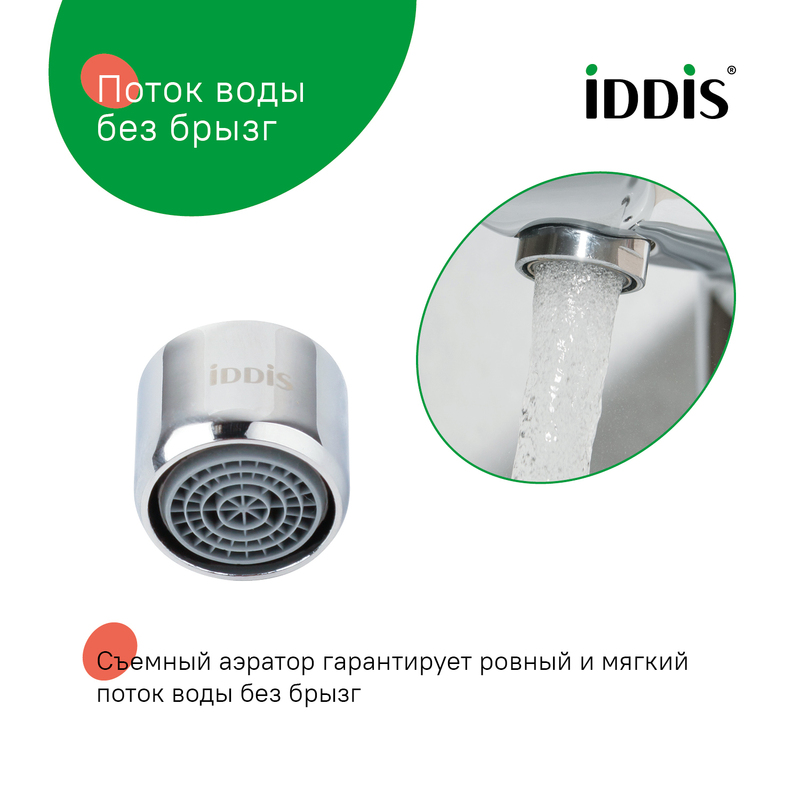 Поток воды без брызг

iDDiS®

iDDiS

Съемный аэратор гарантирует ровный и мягкий поток воды без брызг