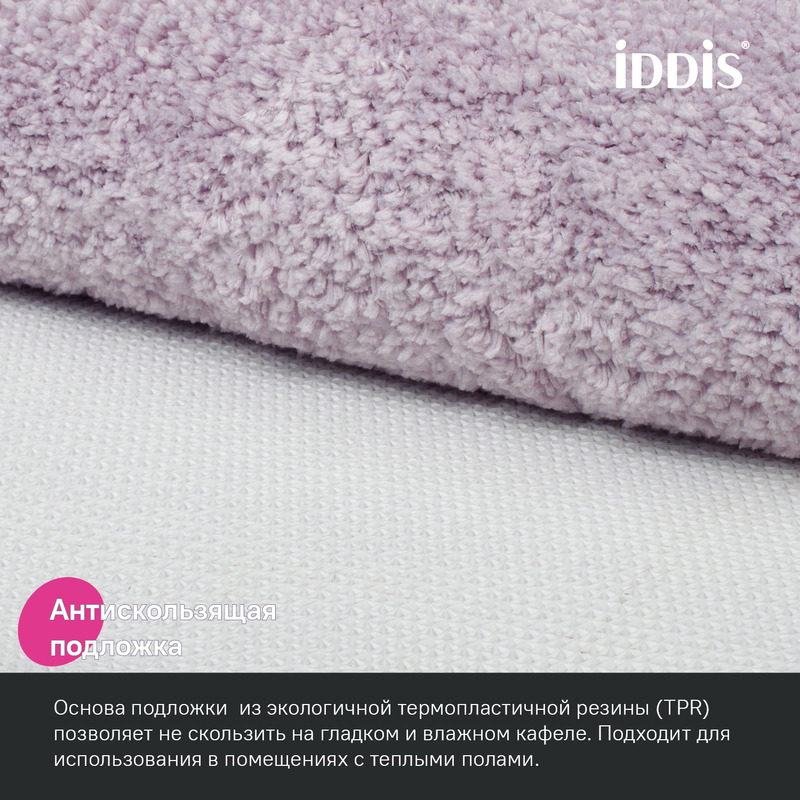 iDDiS®

Антискользящая подложка

Основа подложки  из экологичной термопластичной резины (TPR) позволяет не скользить на гладком и влажном кафеле. Подходит для использования в помещениях с теплыми полами.