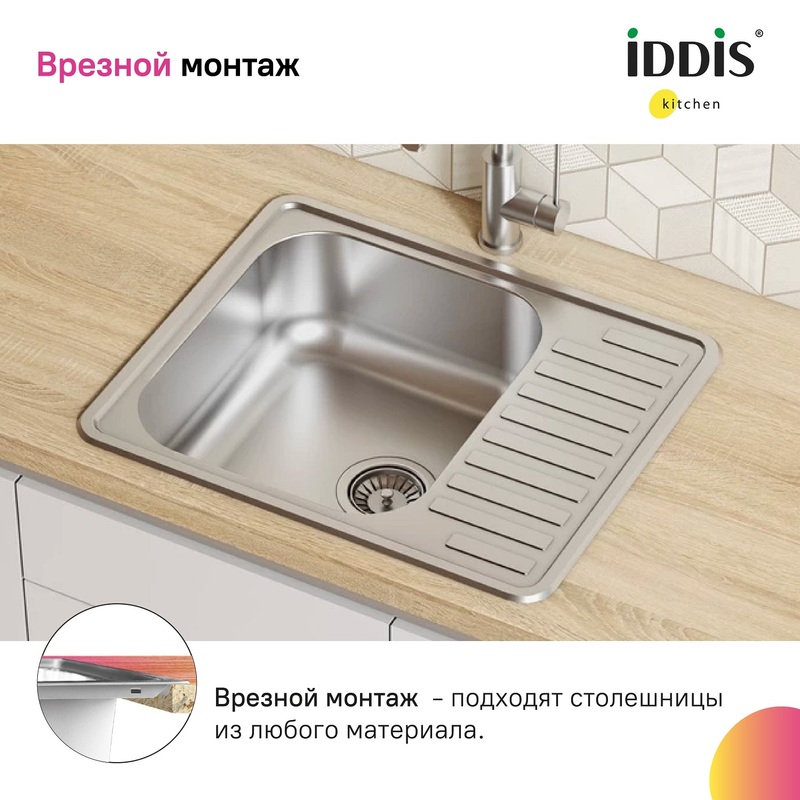 Врезной монтаж

iDDiS®
kitchen

Врезной монтаж – подходят столешницы из любого материала.