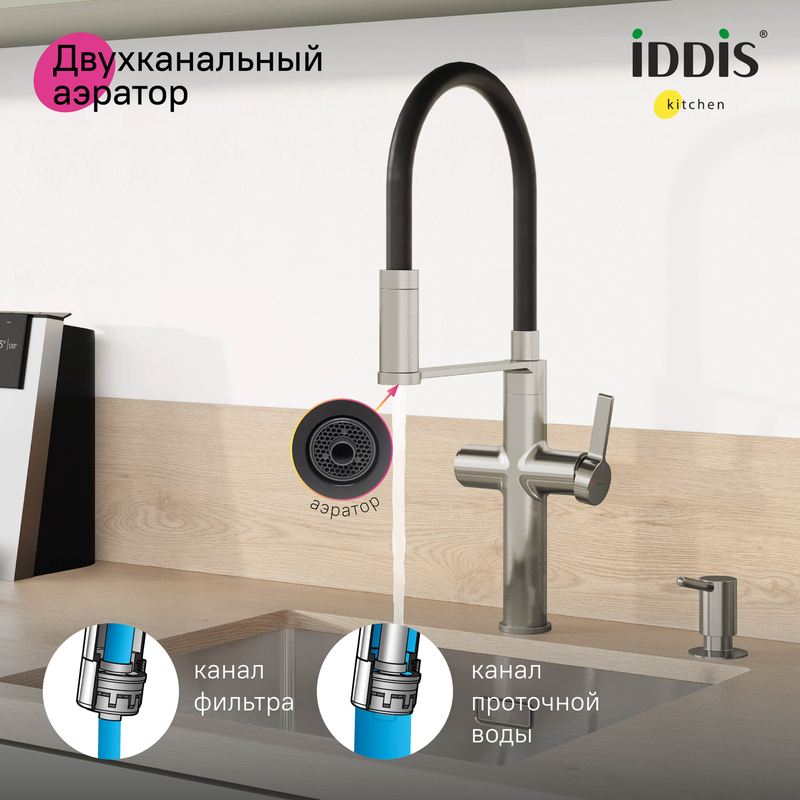 Двухканальный аэратор

IDDIS®
kitchen

аэратор

канал фильтра

канал проточной воды