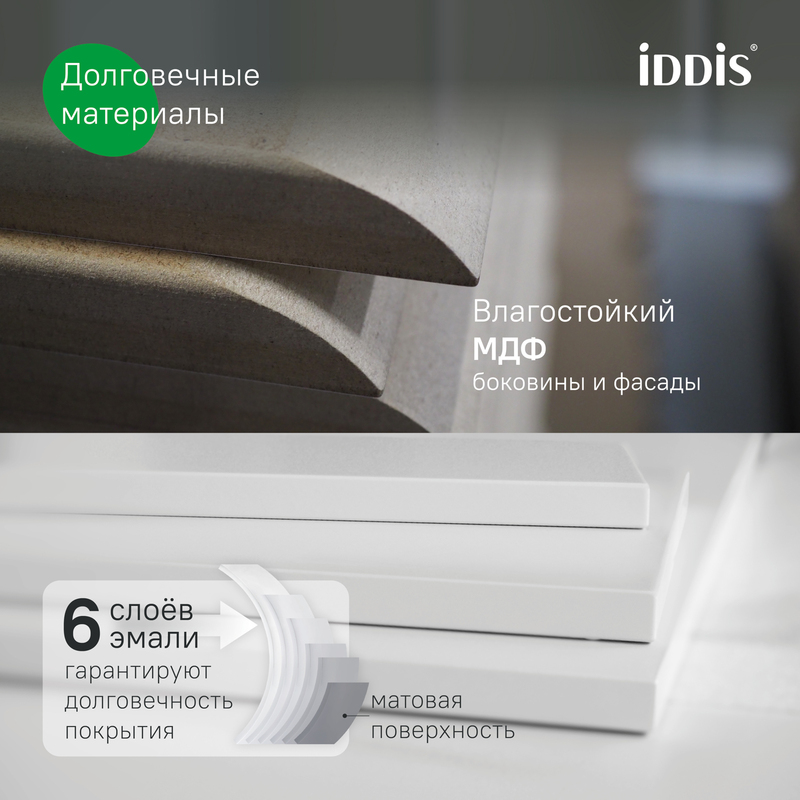 Долговечные материалы

iDDiS®

Влагостойкий
МДФ
боковины и фасады

6 слоёв эмали
гарантируют долговечность покрытия

матовая поверхность